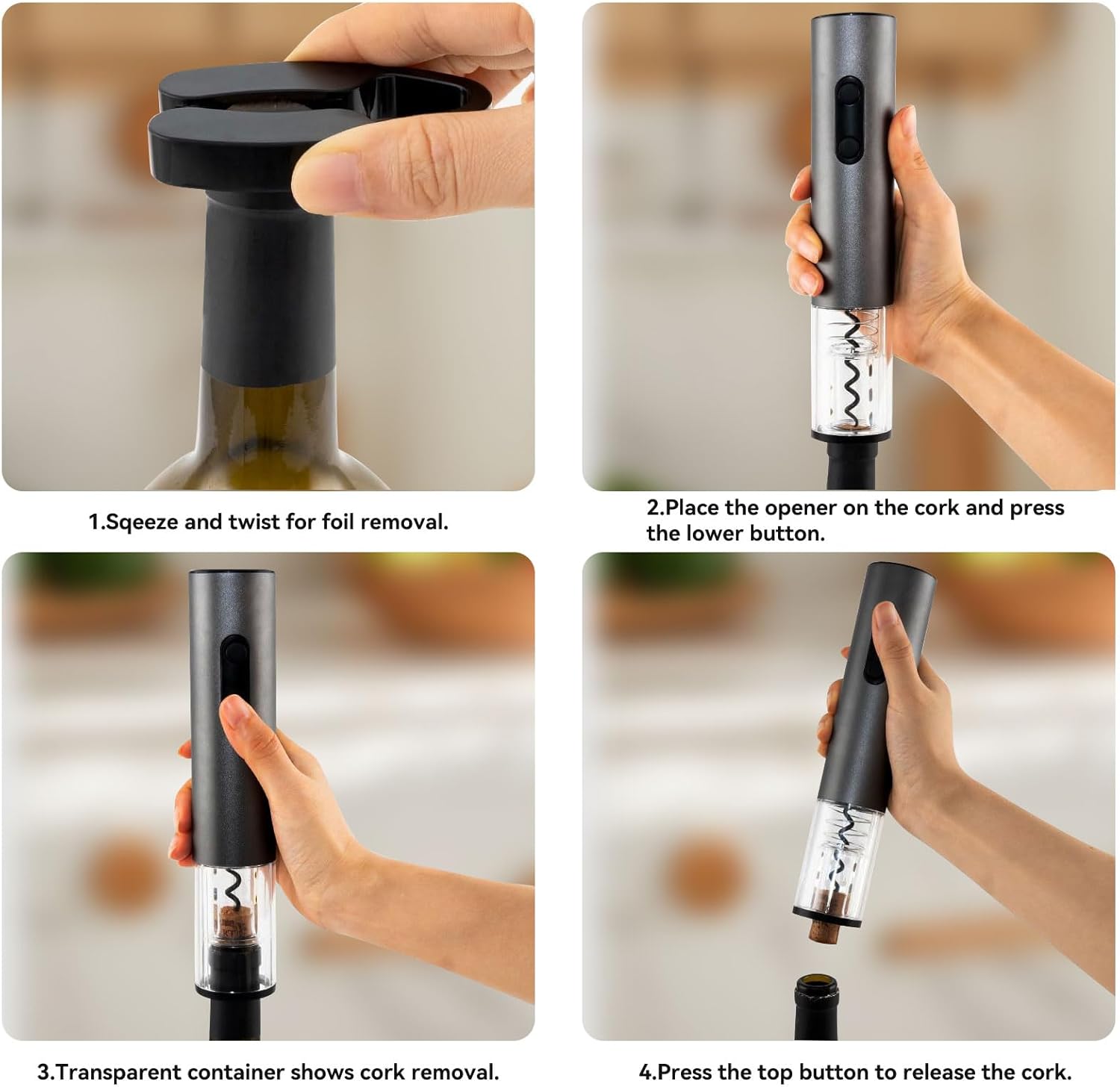 1.Sqeeze and twist for foil removal.

2.Place the opener on the cork and press the lower button.

3.Transparent container shows cork removal.

4.Press the top button to release the cork.