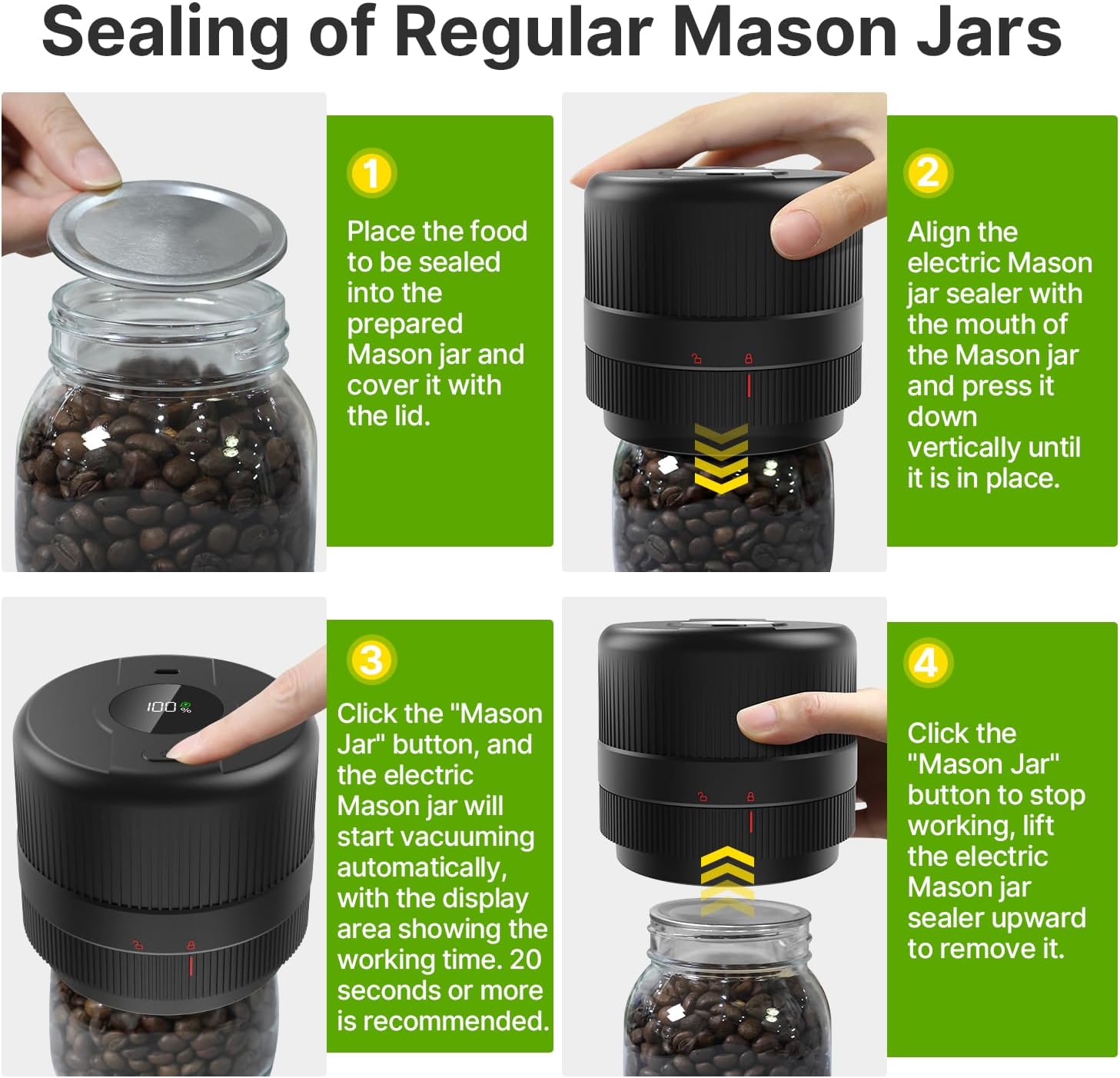 Sealing of Regular Mason Jars

1

Place the food to be sealed into the prepared Mason jar and cover it with the lid.

2

Align the electric Mason jar sealer with the mouth of the Mason jar and press it down vertically until it is in place.

100 %

3

Click the "Mason Jar" button, and the electric Mason jar will start vacuuming automatically, with the display area showing the working time. 20 seconds or more is recommended.

4

Click the "Mason Jar" button to stop working, lift the electric Mason jar sealer upward to remove it.