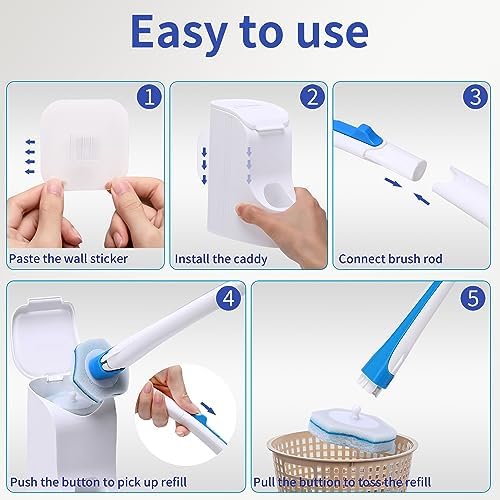 Easy to use

1
Paste the wall sticker

2
Install the caddy

3
Connect brush rod

4
Push the button to pick up refill

5
Pull the button to toss the refill