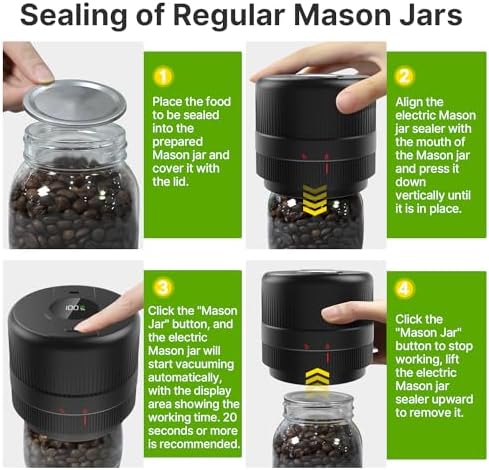 Sealing of Regular Mason Jars

1

Place the food to be sealed into the prepared Mason jar and cover it with the lid.

2

Align the electric Mason jar sealer with the mouth of the Mason jar and press it down vertically until it is in place.

100

3

Click the "Mason Jar" button, and the electric Mason jar will start vacuuming automatically, with the display area showing the working time. 20 seconds or more is recommended.

4

Click the "Mason Jar" button to stop working, lift the electric Mason jar sealer upward to remove it.