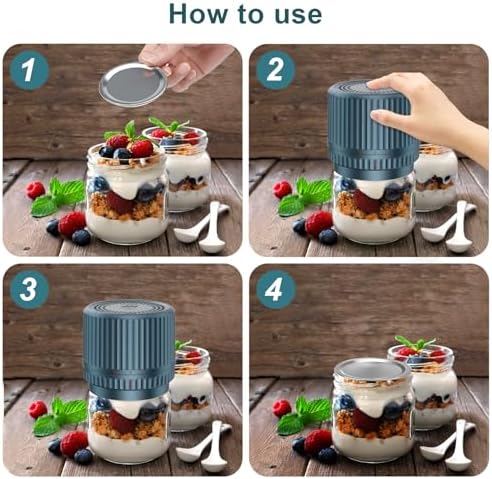 How to use

1

2

3

4