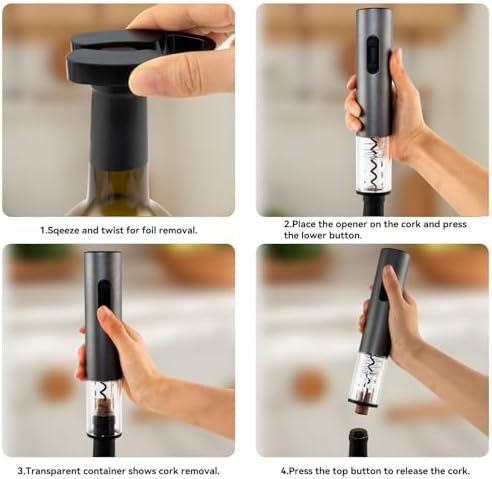 1.Sqeeze and twist for foil removal.

2.Place the opener on the cork and press the lower button.

3.Transparent container shows cork removal.

4.Press the top button to release the cork.