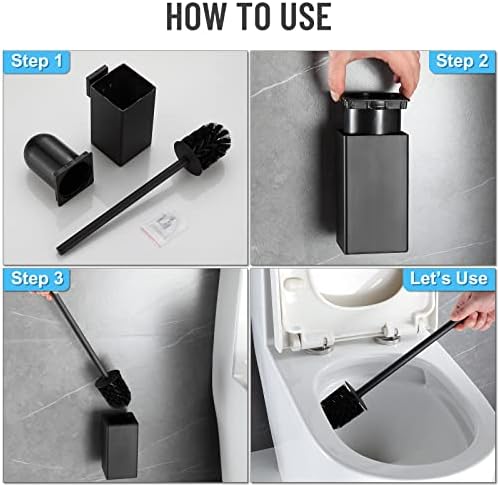 HOW TO USE

Step 1

Step 2

Step 3

Let's Use