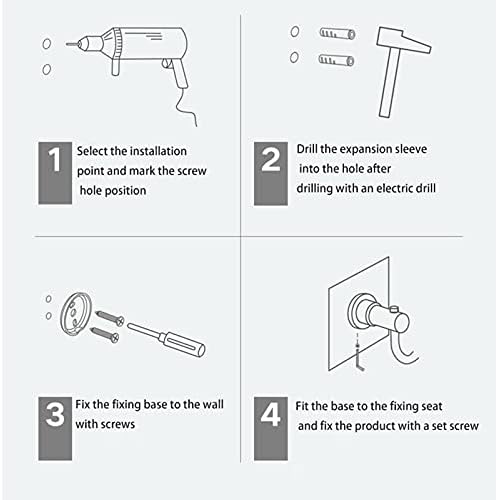 1 Select the installation point and mark the screw hole position

2 Drill the expansion sleeve into the hole after drilling with an electric drill

3 Fix the fixing base to the wall with screws

4 Fit the base to the fixing seat and fix the product with a set screw