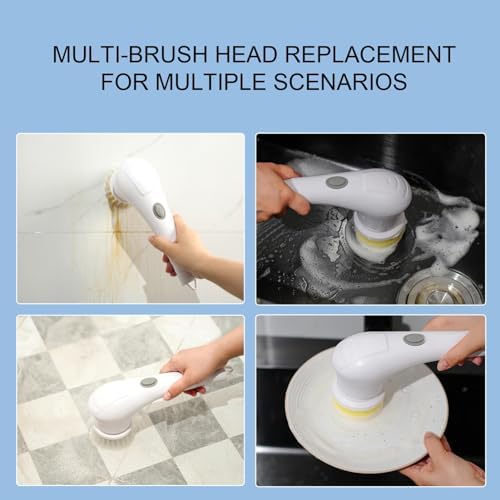 MULTI-BRUSH HEAD REPLACEMENT FOR MULTIPLE SCENARIOS