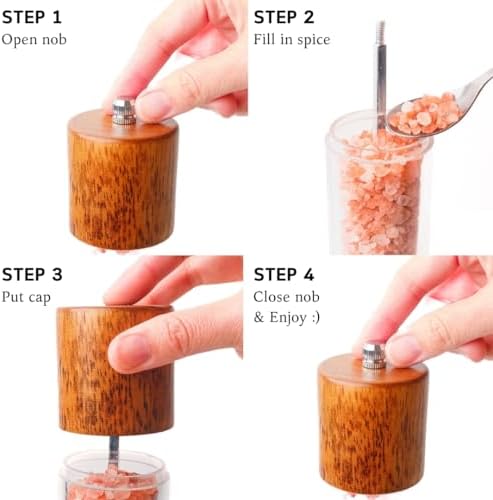 STEP 1
Open nob

STEP 2
Fill in spice

STEP 3
Put cap

STEP 4
Close nob
& Enjoy :)